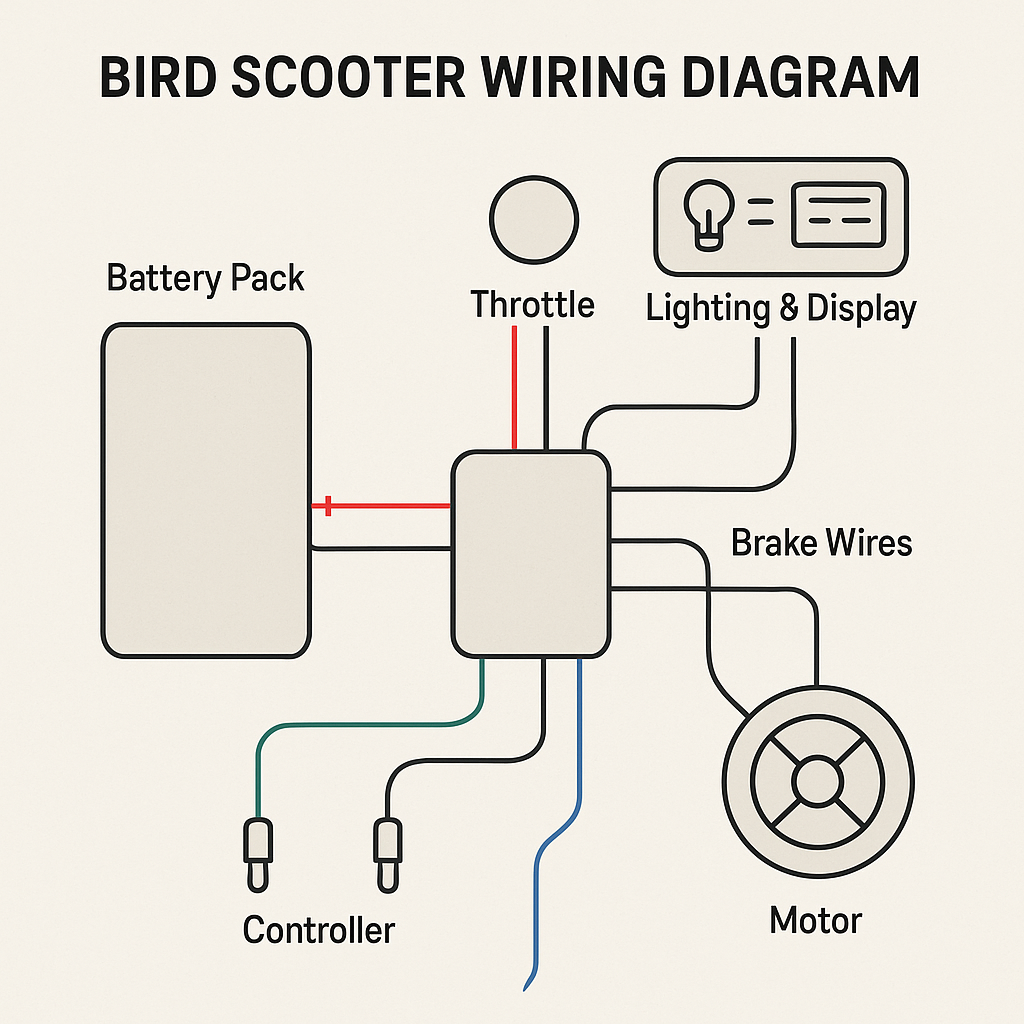 BIRD SCOOTER WIRING DIAGRAM

Battery Pack

Throttle

Lighting & Display

Brake Wires

Controller

Motor