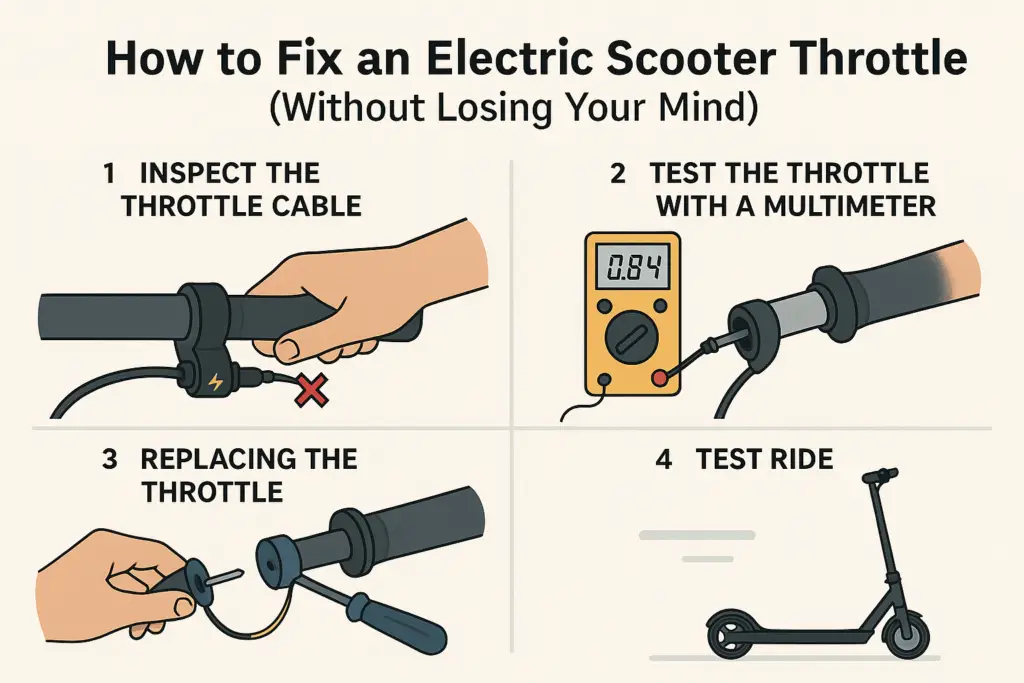 How to Fix an Electric Scooter Throttle
(Without Losing Your Mind)

1 INSPECT THE THROTTLE CABLE

2 TEST THE THROTTLE WITH A MULTIMETER

0.84

3 REPLACING THE THROTTLE

4 TEST RIDE